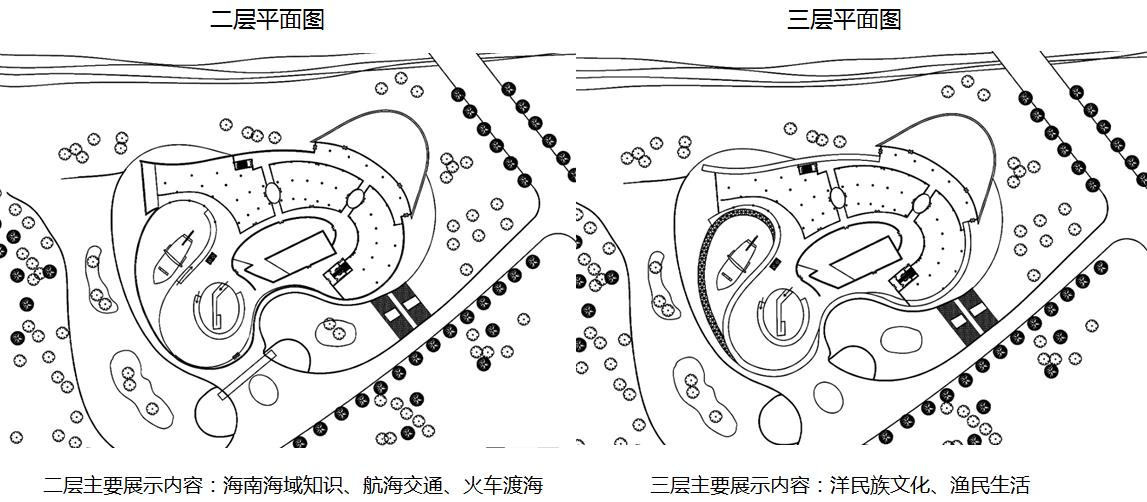 二层平面图

二层主要展示内容：海南海域知识、航海交通、火车渡海

三层平面图

三层主要展示内容：洋民族文化、渔民生活